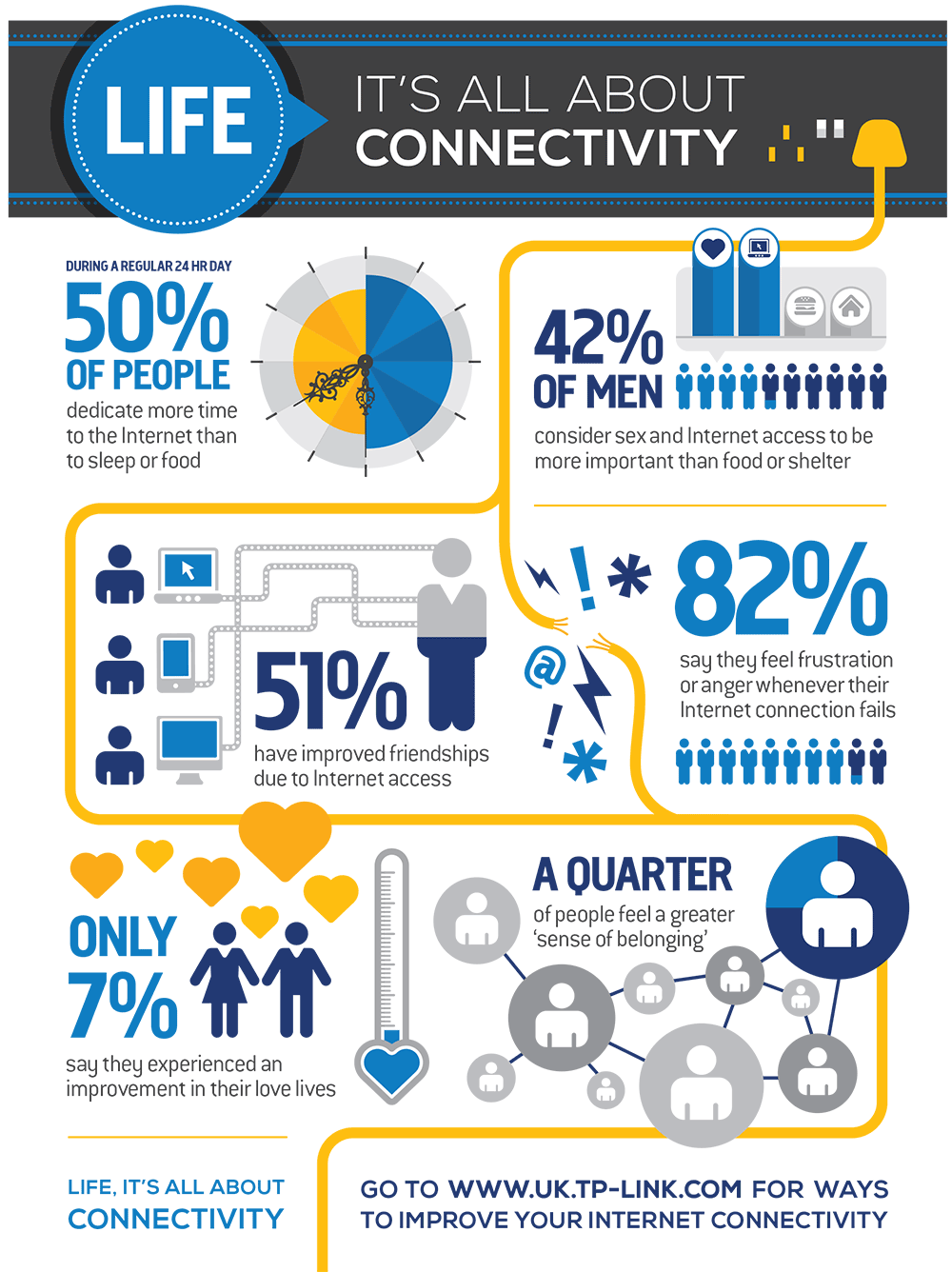 LIFE

IT'S ALL ABOUT
CONNECTIVITY

DURING A REGULAR 24 HR DAY
50%
OF PEOPLE
dedicate more time to the Internet than to sleep or food

42%
OF MEN
consider sex and Internet access to be more important than food or shelter

51%
have improved friendships due to Internet access

82%
say they feel frustration or anger whenever their Internet connection fails

ONLY
7%
say they experienced an improvement in their love lives

A QUARTER
of people feel a greater 'sense of belonging'

LIFE, IT'S ALL ABOUT
CONNECTIVITY

GO TO WWW.UK.TP-LINK.COM FOR WAYS TO IMPROVE YOUR INTERNET CONNECTIVITY